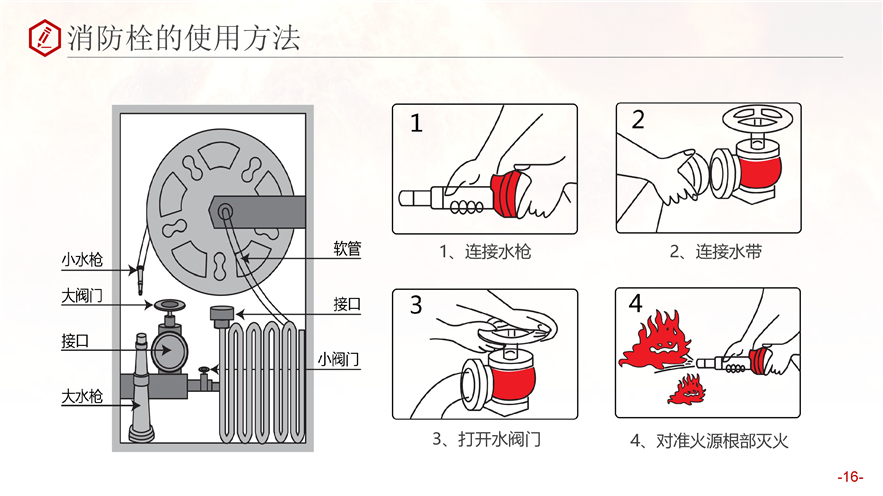 消防栓的使用方法

小水枪
大阀门
接口
大水枪
软管
接口
小阀门

1
1、连接水枪

2
2、连接水带

3
3、打开水阀门

4
4、对准火源根部灭火

-16-