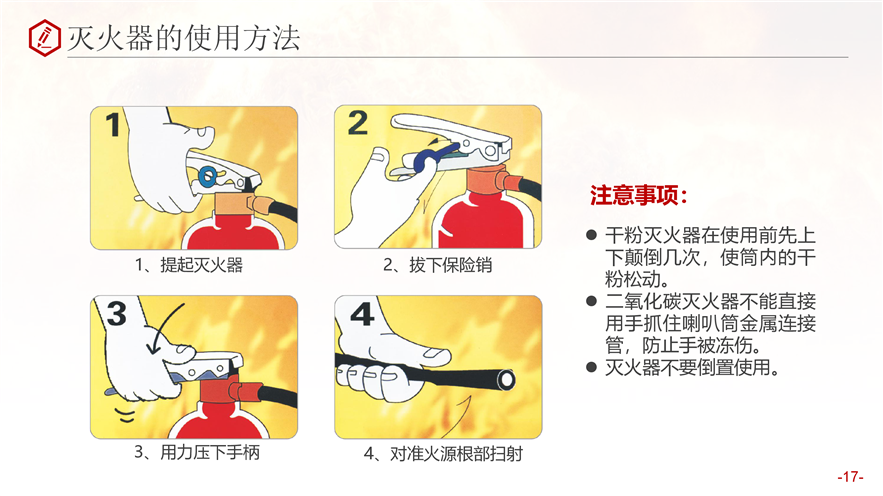 灭火器的使用方法

1

1、提起灭火器

2

2、拔下保险销

3

3、用力压下手柄

4

4、对准火源根部扫射

注意事项：

● 干粉灭火器在使用前先上下颠倒几次，使筒内的干粉松动。
● 二氧化碳灭火器不能直接用手抓住喇叭筒金属连接管，防止手被冻伤。
● 灭火器不要倒置使用。

-17-