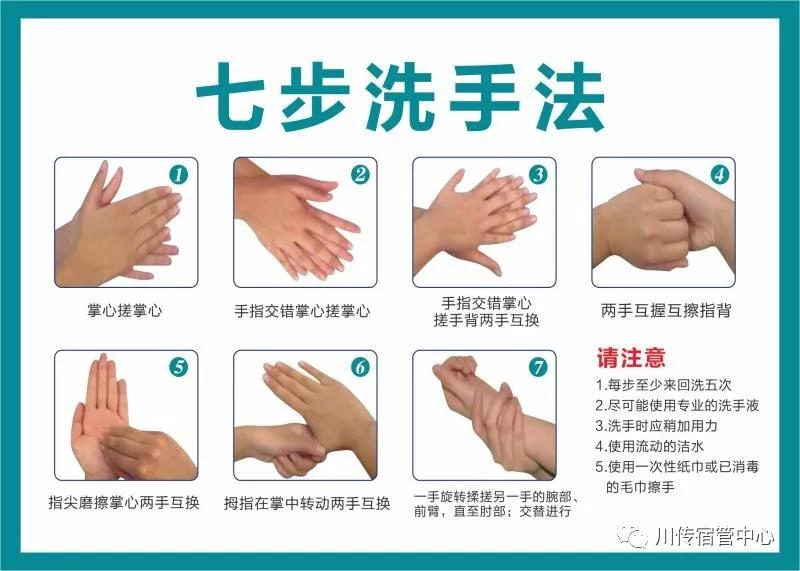 七步洗手法

1
掌心搓掌心

2
手指交错掌心搓掌心

3
手指交错掌心搓手背两手互换

4
两手互握互擦指背

5
指尖磨擦掌心两手互换

6
拇指在掌中转动两手互换

7
一手旋转揉搓另一手的腕部、前臂，直至肘部；交替进行

请注意
1.每步至少来回洗五次
2.尽可能使用专业的洗手液
3.洗手时应稍加用力
4.使用流动的洁水
5.使用一次性纸巾或已消毒的毛巾擦手

川传宿管中心