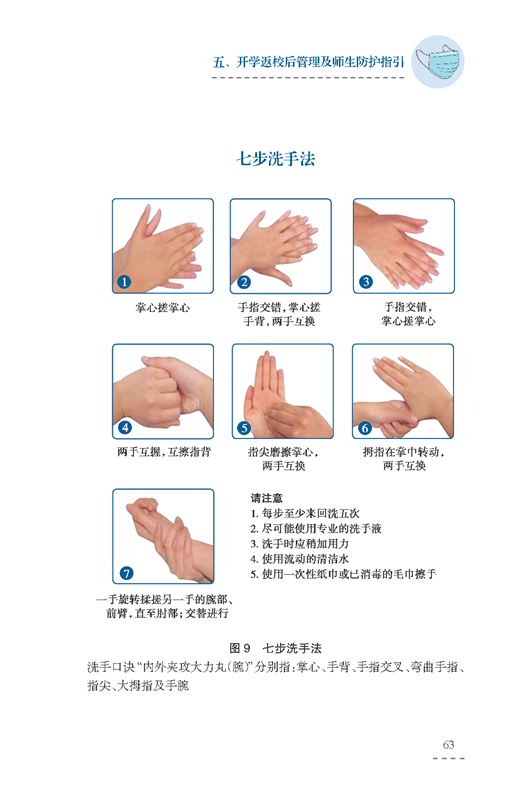 五、开学返校后管理及师生防护指引

七步洗手法

1
掌心搓掌心

2
手指交错，掌心搓手背，两手互换

3
手指交错，掌心搓掌心

4
两手互握，互擦指背

5
指尖磨擦掌心，两手互换

6
拇指在掌中转动，两手互换

7
一手旋转揉搓另一手的腕部、前臂，直至肘部；交替进行

请注意
1. 每步至少来回洗五次
2. 尽可能使用专业的洗手液
3. 洗手时应稍加用力
4. 使用流动的清洁水
5. 使用一次性纸巾或已消毒的毛巾擦手

图 9　七步洗手法

洗手口诀“内外夹攻大力丸(腕)”分别指：掌心、手背、手指交叉、弯曲手指、指尖、大拇指及手腕

63